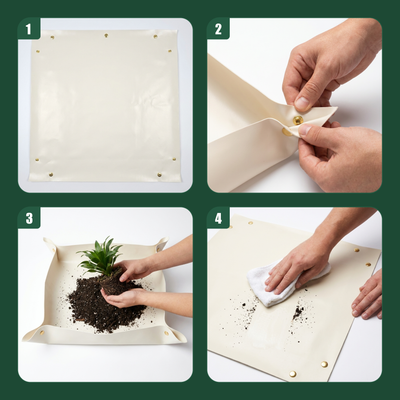 1

2

3

4